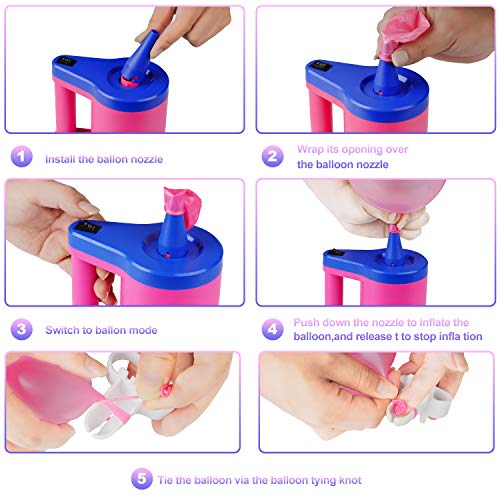 1 Install the ballon nozzle

2 Wrap its opening over the balloon nozzle

3 Switch to ballon mode

4 Push down the nozzle to inflate the balloon,and release t to stop infla tion

5 Tie the balloon via the balloon tying knot