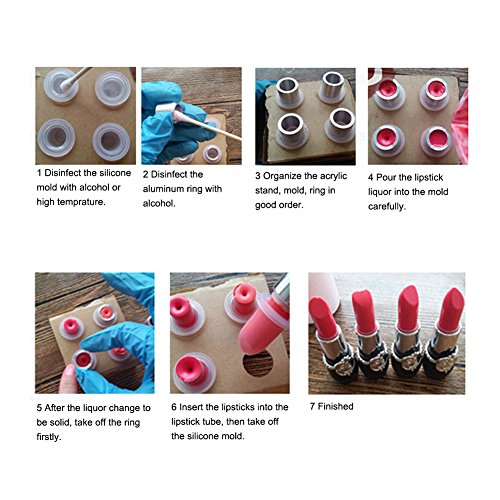 1 Disinfect the silicone mold with alcohol or high temprature.

2 Disinfect the aluminum ring with alcohol.

3 Organize the acrylic stand, mold, ring in good order.

4 Pour the lipstick liquor into the mold carefully.

5 After the liquor change to be solid, take off the ring firstly.

6 Insert the lipsticks into the lipstick tube, then take off the silicone mold.

7 Finished