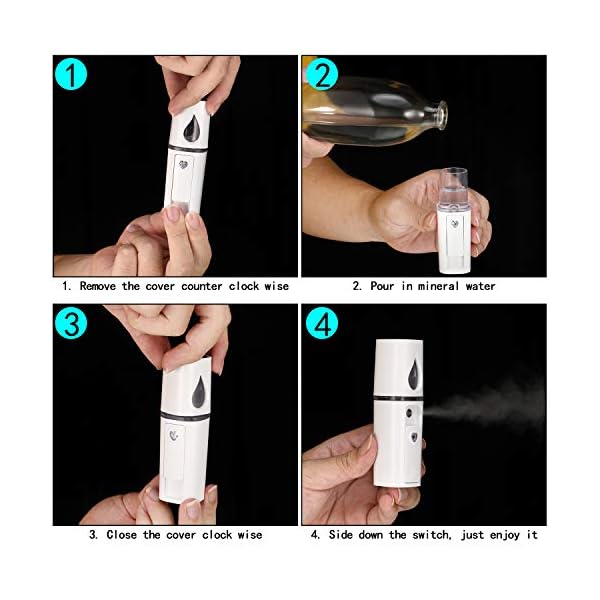 1

1. Remove the cover counter clock wise

2

2. Pour in mineral water

3

3. Close the cover clock wise

4

4. Side down the switch, just enjoy it