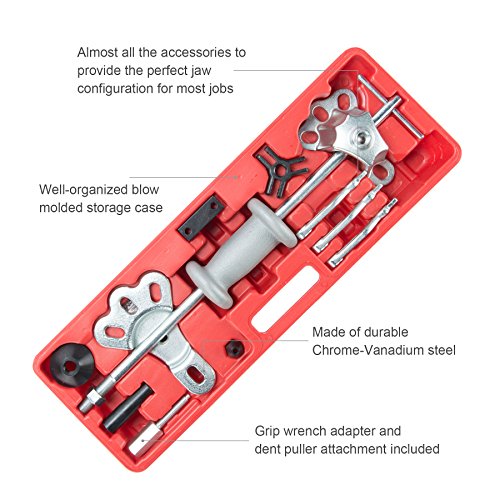 Almost all the accessories to provide the perfect jaw configuration for most jobs

Well-organized blow molded storage case

Made of durable Chrome-Vanadium steel

Grip wrench adapter and dent puller attachment included