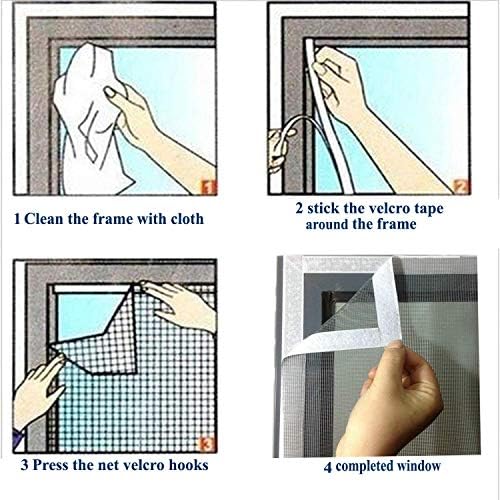 1

1 Clean the frame with cloth

2

2 stick the velcro tape around the frame

3

3 Press the net velcro hooks

4 completed window