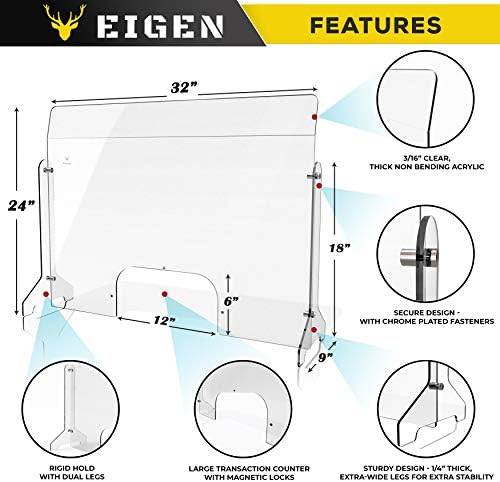 EIGEN

FEATURES

32"

24"

18"

6"

12"

9"

3/16" CLEAR, THICK NON BENDING ACRYLIC

SECURE DESIGN - WITH CHROME PLATED FASTENERS

RIGID HOLD WITH DUAL LEGS

LARGE TRANSACTION COUNTER WITH MAGNETIC LOCKS

STURDY DESIGN - 1/4" THICK, EXTRA-WIDE LEGS FOR EXTRA STABILITY