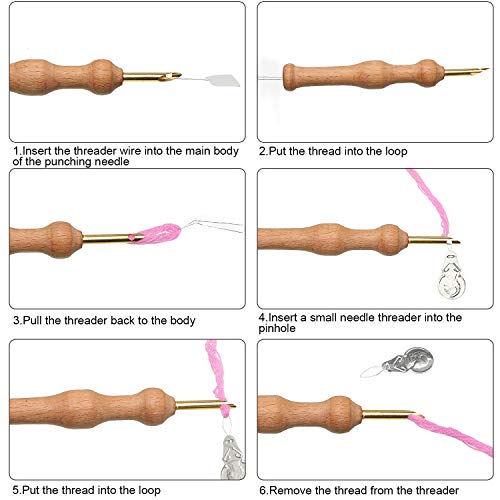 1.Insert the threader wire into the main body of the punching needle

2.Put the thread into the loop

3.Pull the threader back to the body

4.Insert a small needle threader into the pinhole

5.Put the thread into the loop

6.Remove the thread from the threader