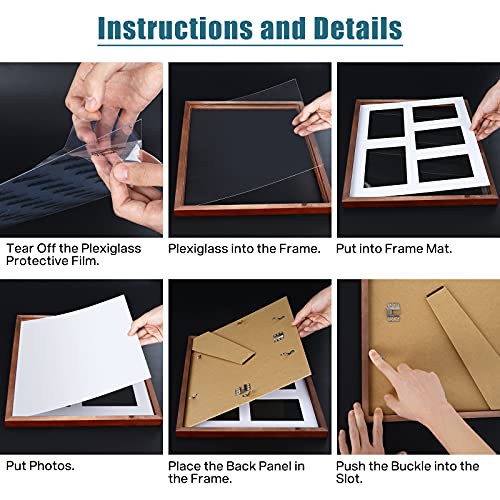 Instructions and Details

Tear Off the Plexiglass Protective Film.

Plexiglass into the Frame.

Put into Frame Mat.

Put Photos.

Place the Back Panel in the Frame.

Push the Buckle into the Slot.