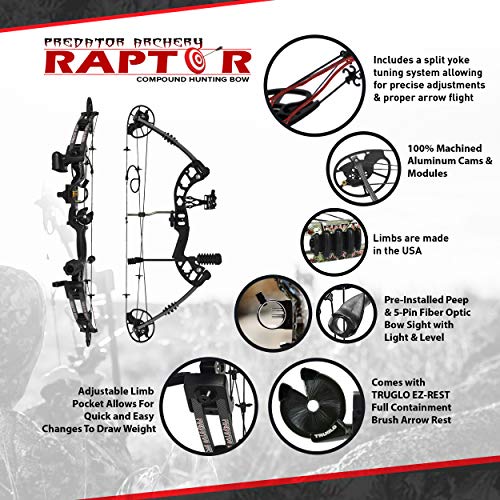 PREDATOR ARCHERY
RAPTOR
COMPOUND HUNTING BOW

Includes a split yoke tuning system allowing for precise adjustments & proper arrow flight

100% Machined Aluminum Cams & Modules

Limbs are made in the USA

Pre-Installed Peep & 5-Pin Fiber Optic Bow Sight with Light & Level

Adjustable Limb Pocket Allows For Quick and Easy Changes To Draw Weight

Comes with TRUGLO EZ-REST Full Containment Brush Arrow Rest

TRUGLO