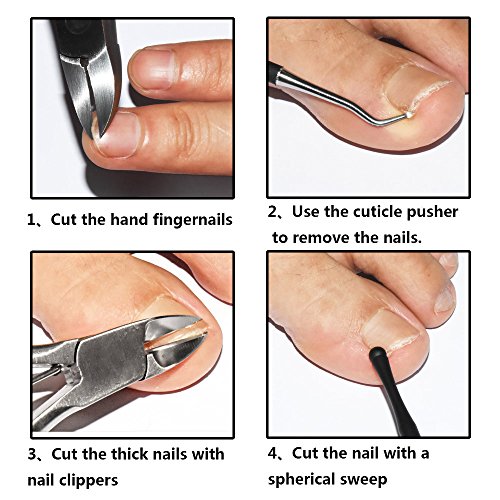 1、Cut the hand fingernails

2、Use the cuticle pusher to remove the nails.

3、Cut the thick nails with nail clippers

4、Cut the nail with a spherical sweep