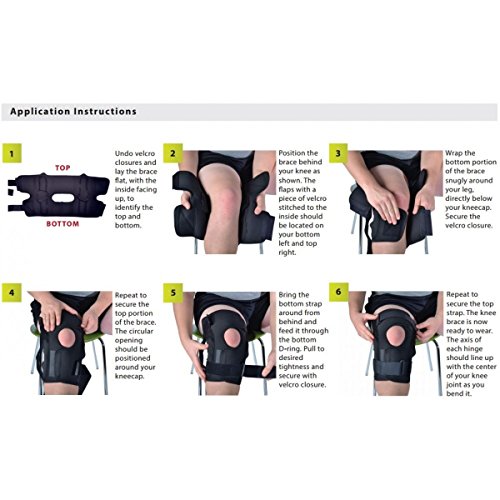 Application Instructions

1

TOP

BOTTOM

Undo velcro closures and lay the brace flat, with the inside facing up, to identify the top and bottom.

2

Position the brace behind your knee as shown. The flaps with a piece of velcro stitched to the inside should be located on your bottom left and top right.

3

Wrap the bottom portion of the brace snugly around your leg, directly below your kneecap. Secure the velcro closure.

4

Repeat to secure the top portion of the brace. The circular opening should be positioned around your kneecap.

5

Bring the bottom strap around from behind and feed it through the bottom D-ring. Pull to desired tightness and secure with velcro closure.

6

Repeat to secure the top strap. The knee brace is now ready to wear. The axis of each hinge should line up with the center of your knee joint as you bend it.