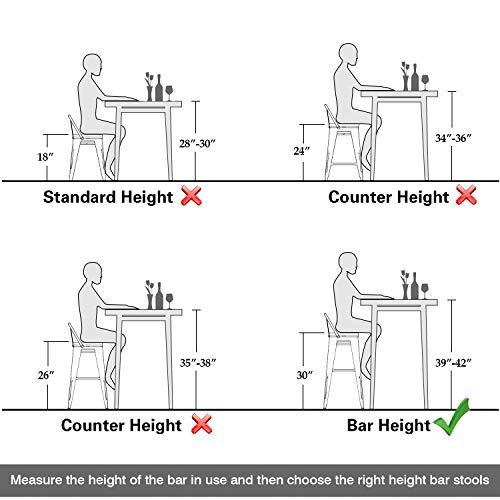 18″

28″-30″

Standard Height

24″

34″-36″

Counter Height

26″

35″-38″

Counter Height

30″

39″-42″

Bar Height

Measure the height of the bar in use and then choose the right height bar stools