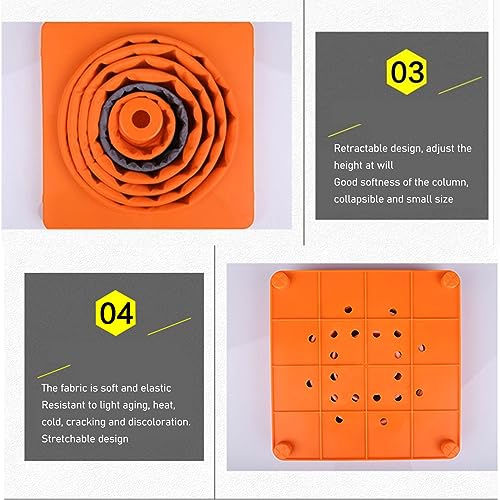 03

Retractable design, adjust the height at will
Good softness of the column, collapsible and small size

04

The fabric is soft and elastic
Resistant to light aging, heat, cold, cracking and discoloration.
Stretchable design