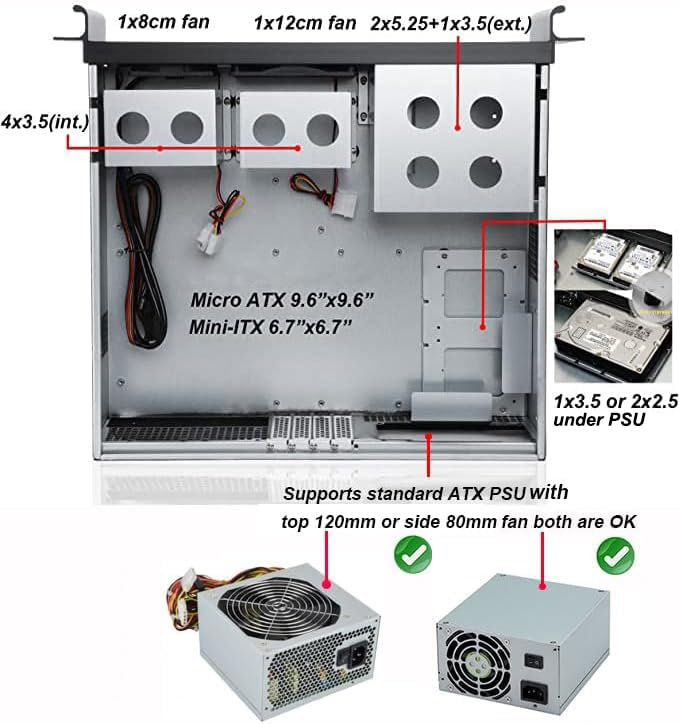 1x8cm fan

1x12cm fan

2x5.25+1x3.5(ext.)

4x3.5(int.)

Micro ATX 9.6"x9.6"
Mini-ITX 6.7"x6.7"

1x3.5 or 2x2.5 under PSU

Supports standard ATX PSU with top 120mm or side 80mm fan both are OK