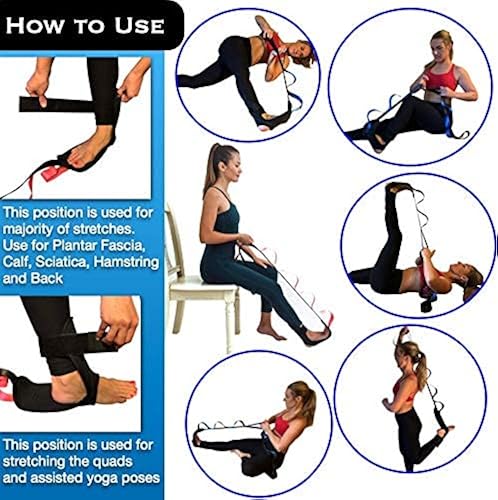 HOW TO USE

This position is used for majority of stretches. Use for Plantar Fascia, Calf, Sciatica, Hamstring and Back

This position is used for stretching the quads and assisted yoga poses