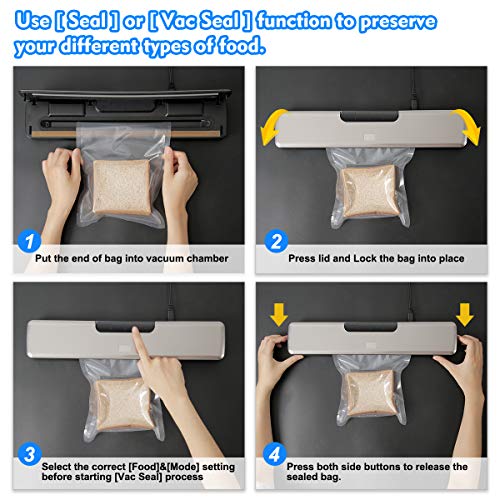 Use [ Seal ] or [ Vac Seal ] function to preserve your different types of food.

1

Put the end of bag into vacuum chamber

2

Press lid and Lock the bag into place

3

Select the correct [Food]&[Mode] setting before starting [Vac Seal] process

4

Press both side buttons to release the sealed bag.