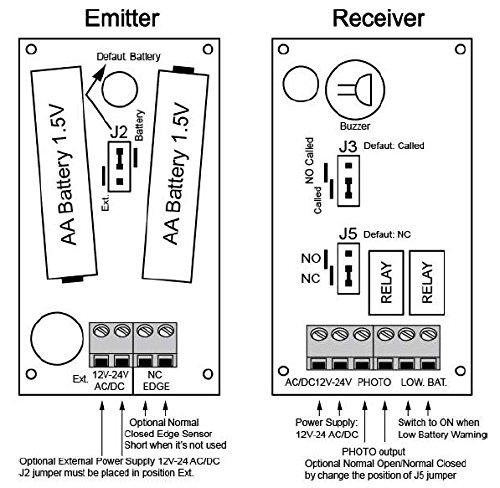 Emitter

Defaut Battery

AA Battery 1.5V

J2
Battery
Ext.

AA Battery 1.5V

Ext. 12V-24V AC/DC
NC EDGE

Optional Normal Closed Edge Sensor Short when it's not used

Optional External Power Supply 12V-24 AC/DC J2 jumper must be placed in position Ext.

Receiver

Buzzer

J3 Defaut: Called
NO Called
Called

J5 Defaut: NC
NO
NC

RELAY
RELAY

AC/DC12V-24V PHOTO LOW. BAT.

Power Supply: 12V-24 AC/DC

Switch to ON when Low Battery Warning

PHOTO output
Optional Normal Open/Normal Closed by change the position of J5 jumper