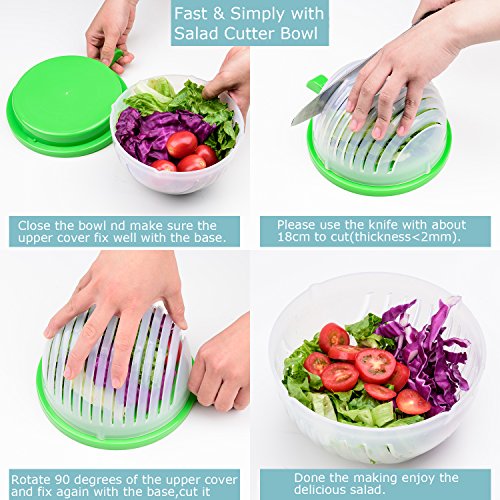 Fast & Simply with Salad Cutter Bowl

Close the bowl nd make sure the upper cover fix well with the base.

Please use the knife with about 18cm to cut(thickness<2mm).

Rotate 90 degrees of the upper cover and fix again with the base,cut it

Done the making enjoy the delicious salad.