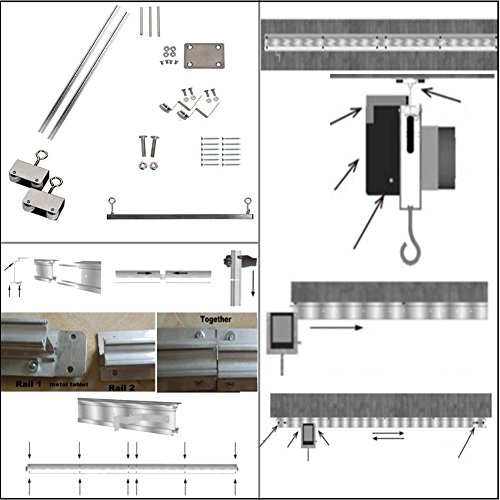 Together

Rail 1 metal tablet Rail 2