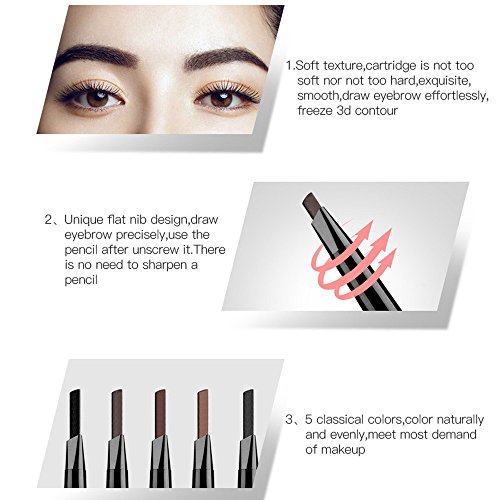 1.Soft texture,cartridge is not too soft nor not too hard,exquisite, smooth,draw eyebrow effortlessly, freeze 3d contour

2、Unique flat nib design,draw eyebrow precisely,use the pencil after unscrew it.There is no need to sharpen a pencil

3、5 classical colors,color naturally and evenly,meet most demand of makeup