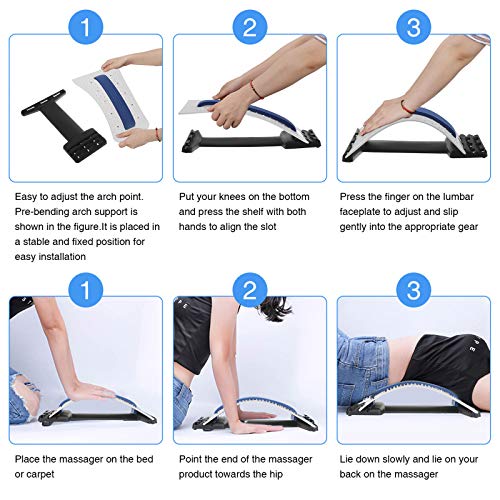 1

Easy to adjust the arch point. Pre-bending arch support is shown in the figure.It is placed in a stable and fixed position for easy installation

2

Put your knees on the bottom and press the shelf with both hands to align the slot

3

Press the finger on the lumbar faceplate to adjust and slip gently into the appropriate gear

1

Place the massager on the bed or carpet

2

Point the end of the massager product towards the hip

3

Lie down slowly and lie on your back on the massager