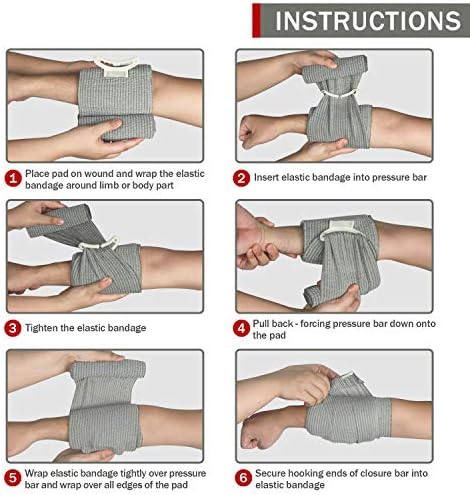 INSTRUCTIONS

1 Place pad on wound and wrap the elastic bandage around limb or body part

2 Insert elastic bandage into pressure bar

3 Tighten the elastic bandage

4 Pull back - forcing pressure bar down onto the pad

5 Wrap elastic bandage tightly over pressure bar and wrap over all edges of the pad

6 Secure hooking ends of closure bar into elastic bandage