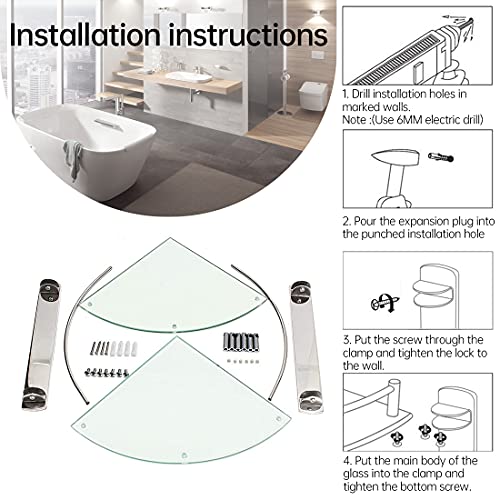 Installation instructions

1. Drill installation holes in marked walls.
Note :(Use 6MM electric drill)

2. Pour the expansion plug into the punched installation hole

3. Put the screw through the clamp and tighten the lock to the wall.

4. Put the main body of the glass into the clamp and tighten the bottom screw.