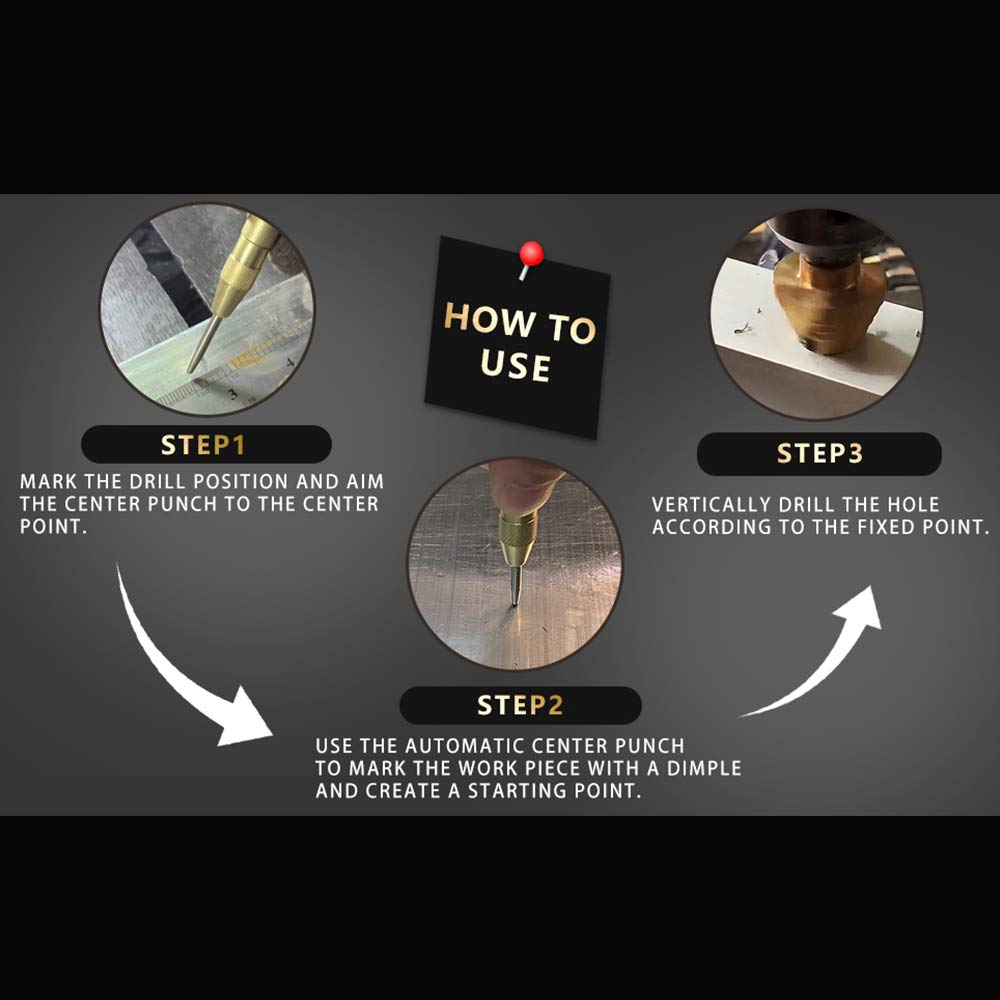 HOW TO USE

STEP1
MARK THE DRILL POSITION AND AIM THE CENTER PUNCH TO THE CENTER POINT.

STEP2
USE THE AUTOMATIC CENTER PUNCH TO MARK THE WORK PIECE WITH A DIMPLE AND CREATE A STARTING POINT.

STEP3
VERTICALLY DRILL THE HOLE ACCORDING TO THE FIXED POINT.