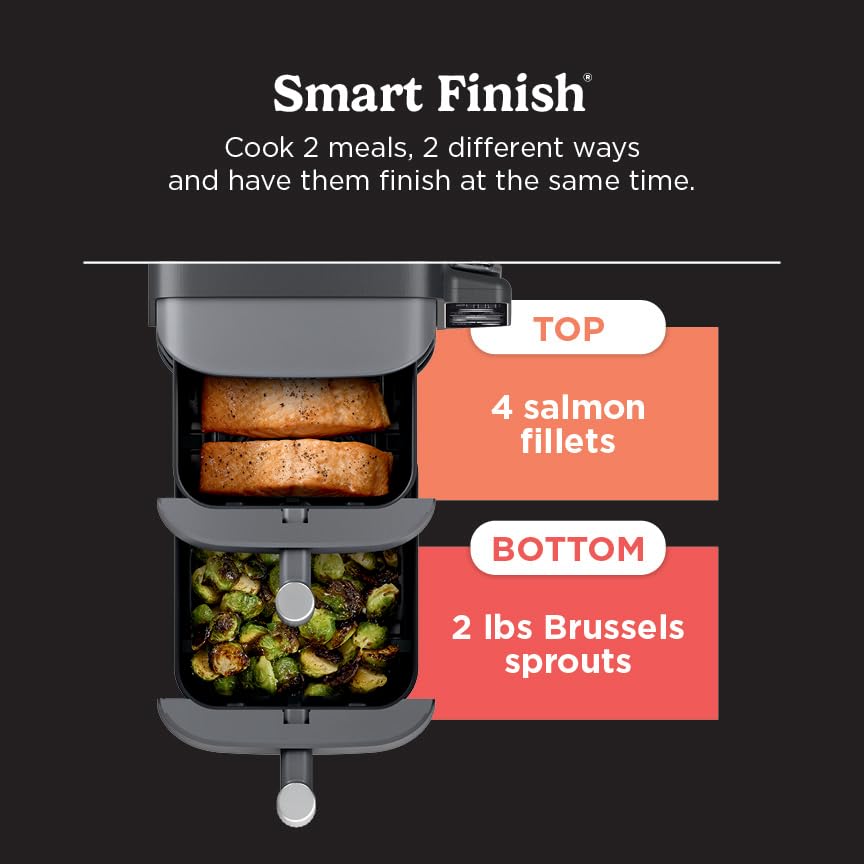 Smart Finish®

Cook 2 meals, 2 different ways and have them finish at the same time.

TOP

4 salmon fillets

BOTTOM

2 lbs Brussels sprouts