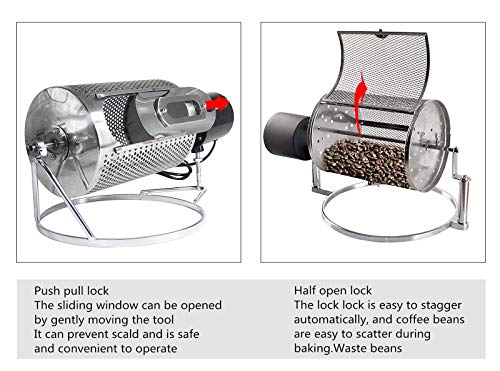 Push pull lock
The sliding window can be opened by gently moving the tool
It can prevent scald and is safe and convenient to operate

Half open lock
The lock lock is easy to stagger automatically, and coffee beans are easy to scatter during baking.Waste beans