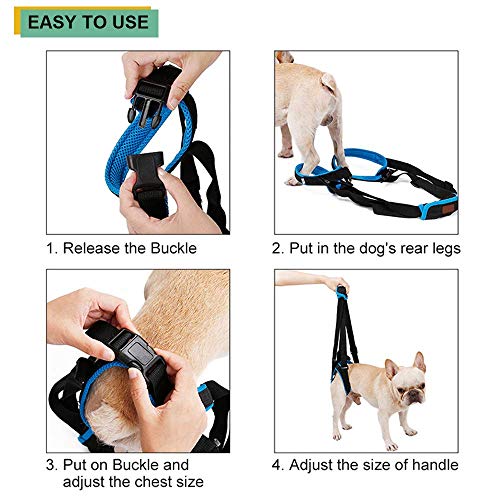 EASY TO USE

1. Release the Buckle

2. Put in the dog's rear legs

3. Put on Buckle and adjust the chest size

4. Adjust the size of handle