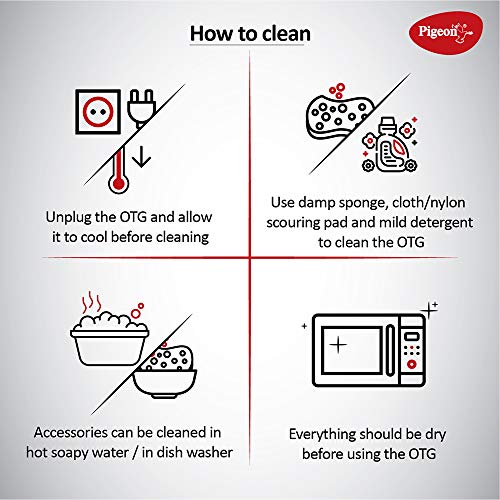 How to clean

Pigeon

Unplug the OTG and allow it to cool before cleaning

Use damp sponge, cloth/nylon scouring pad and mild detergent to clean the OTG

Accessories can be cleaned in hot soapy water / in dish washer

Everything should be dry before using the OTG