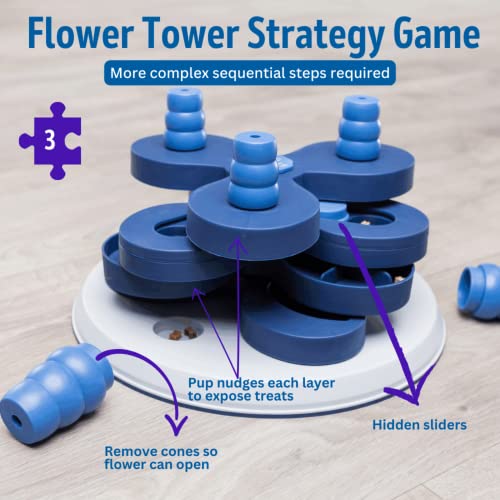 Flower Tower Strategy Game

More complex sequential steps required

3

Pup nudges each layer to expose treats

Hidden sliders

Remove cones so flower can open