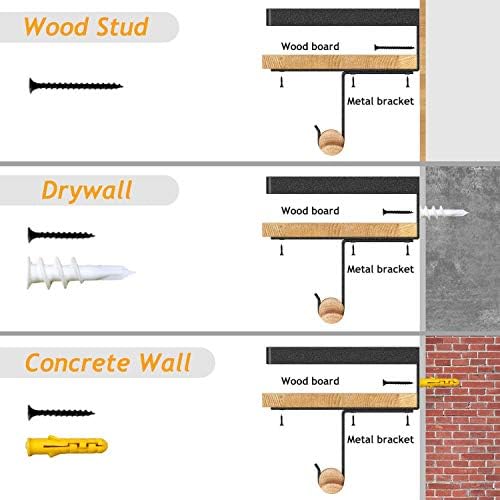 Wood Stud

Wood board

Metal bracket

Drywall

Wood board

Metal bracket

Concrete Wall

Wood board

Metal bracket