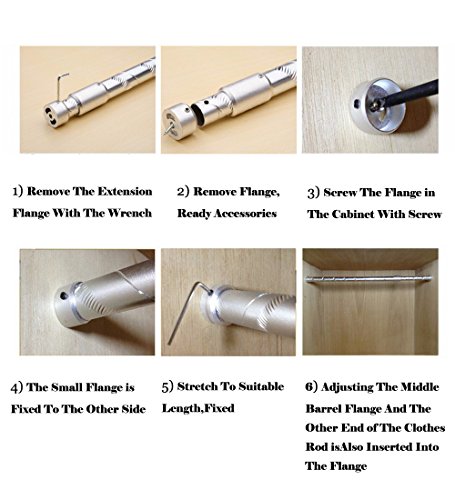 1) Remove The Extension Flange With The Wrench

2) Remove Flange, Ready Accessories

3) Screw The Flange in The Cabinet With Screw

4) The Small Flange is Fixed To The Other Side

5) Stretch To Suitable Length,Fixed

6) Adjusting The Middle Barrel Flange And The Other End of The Clothes Rod isAlso Inserted Into The Flange