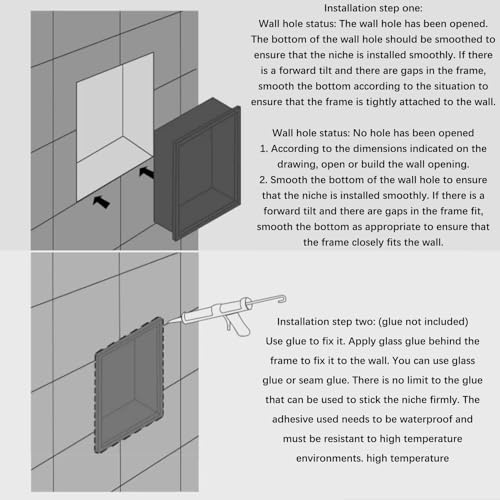 Installation step one:
Wall hole status: The wall hole has been opened. The bottom of the wall hole should be smoothed to ensure that the niche is installed smoothly. If there is a forward tilt and there are gaps in the frame, smooth the bottom according to the situation to ensure that the frame is tightly attached to the wall.

Wall hole status: No hole has been opened
1. According to the dimensions indicated on the drawing, open or build the wall opening.
2. Smooth the bottom of the wall hole to ensure that the niche is installed smoothly. If there is a forward tilt and there are gaps in the frame fit, smooth the bottom as appropriate to ensure that the frame closely fits the wall.

Installation step two: (glue not included)
Use glue to fix it. Apply glass glue behind the frame to fix it to the wall. You can use glass glue or seam glue. There is no limit to the glue that can be used to stick the niche firmly. The adhesive used needs to be waterproof and must be resistant to high temperature environments. high temperature