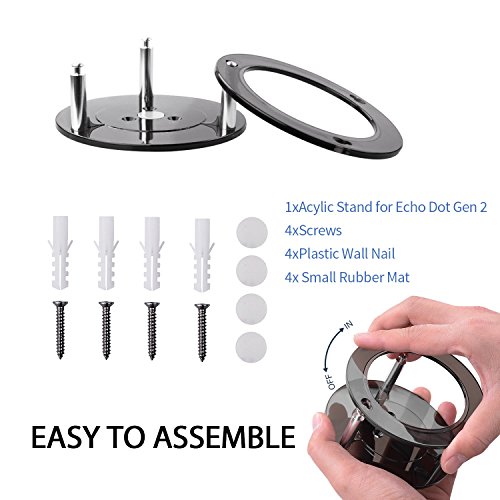 1xAcylic Stand for Echo Dot Gen 2
4xScrews
4xPlastic Wall Nail
4x Small Rubber Mat

IN
OFF

EASY TO ASSEMBLE