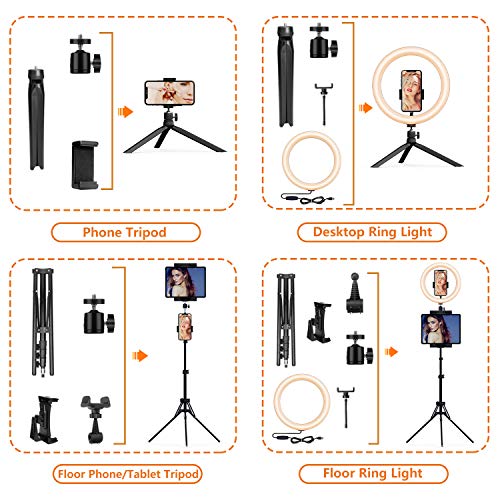 Phone Tripod

Desktop Ring Light

Floor Phone/Tablet Tripod

Floor Ring Light