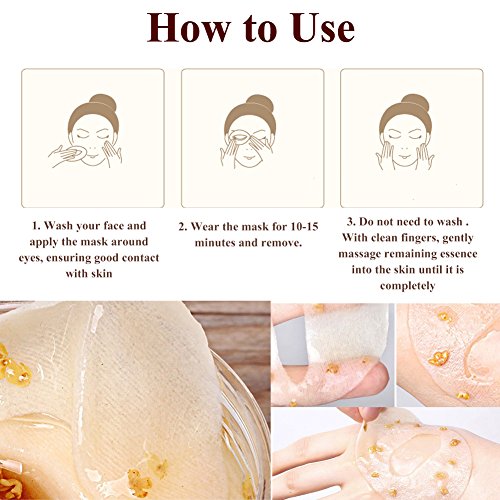 How to Use

1. Wash your face and apply the mask around eyes, ensuring good contact with skin

2. Wear the mask for 10-15 minutes and remove.

3. Do not need to wash . With clean fingers, gently massage remaining essence into the skin until it is completely