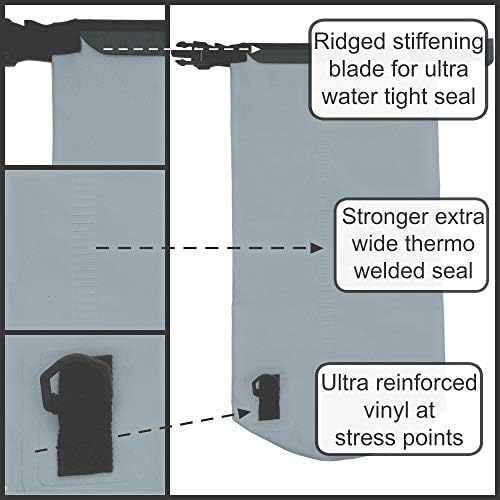 Ridged stiffening blade for ultra water tight seal

Stronger extra wide thermo welded seal

Ultra reinforced vinyl at stress points