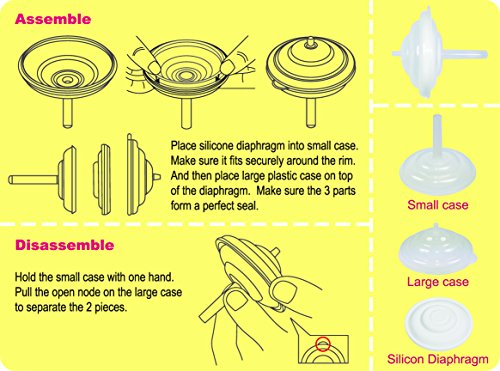 Assemble

Place silicone diaphragm into small case. Make sure it fits securely around the rim. And then place large plastic case on top of the diaphragm. Make sure the 3 parts form a perfect seal.

Disassemble

Hold the small case with one hand. Pull the open node on the large case to separate the 2 pieces.

Small case

Large case

Silicon Diaphragm