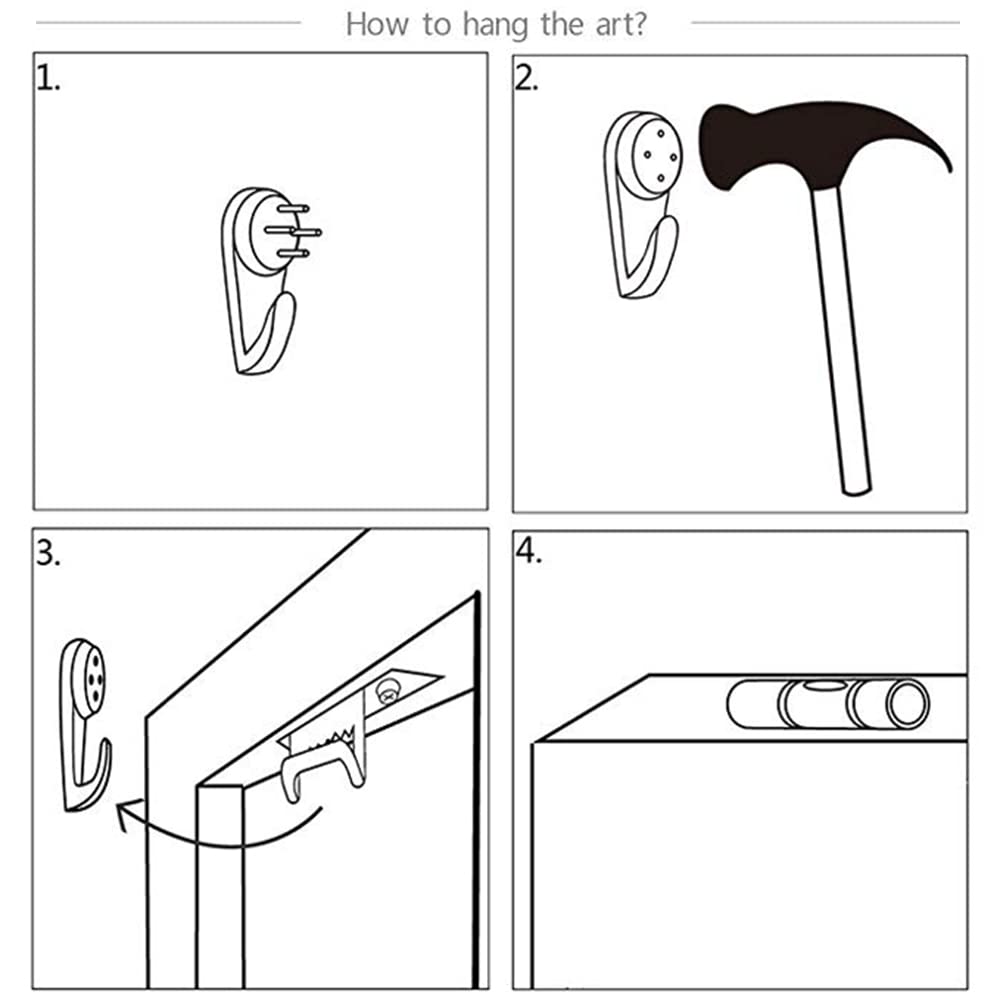 How to hang the art?

1.

2.

3.

4.