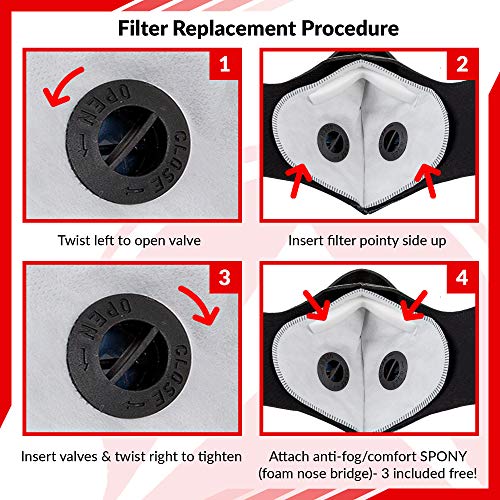 Filter Replacement Procedure

1

OPEN
CLOSE

Twist left to open valve

2

Insert filter pointy side up

3

OPEN
CLOSE

Insert valves & twist right to tighten

4

Attach anti-fog/comfort SPONY (foam nose bridge)- 3 included free!