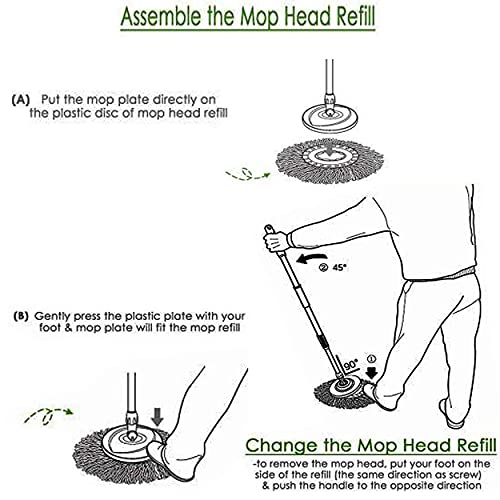 Assemble the Mop Head Refill

(A) Put the mop plate directly on the plastic disc of mop head refill

② 45°

(B) Gently press the plastic plate with your foot & mop plate will fit the mop refill

90° ①

Change the Mop Head Refill

-to remove the mop head, put your foot on the side of the refill (the same direction as screw) & push the handle to the opposite direction