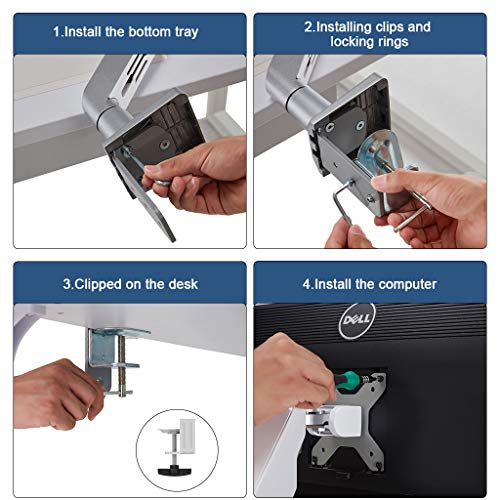 1.Install the bottom tray

2.Installing clips and locking rings

3.Clipped on the desk

4.Install the computer

DELL