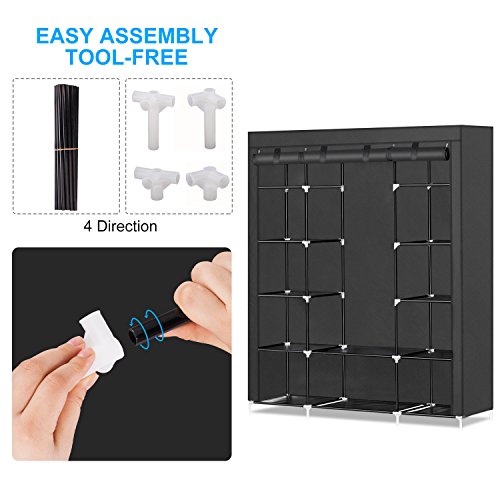 EASY ASSEMBLY
TOOL-FREE

4 Direction