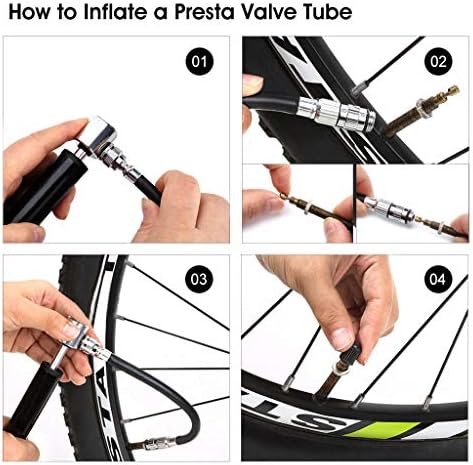 How to Inflate a Presta Valve Tube

01

02

03

04