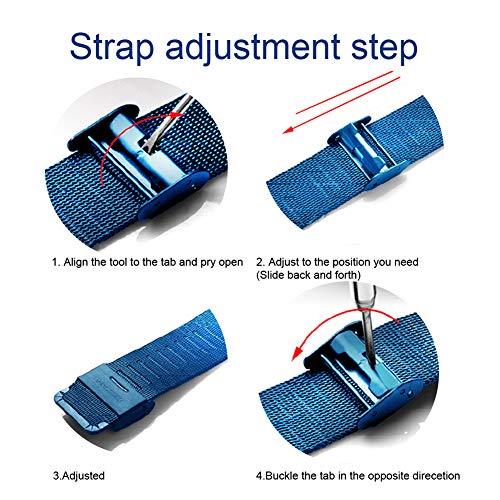 Strap adjustment step

1. Align the tool to the tab and pry open

2. Adjust to the position you need (Slide back and forth)

3.Adjusted

4.Buckle the tab in the opposite direcetion