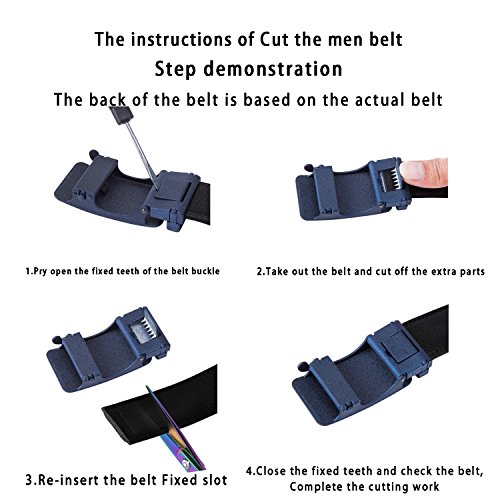 The instructions of Cut the men belt
Step demonstration
The back of the belt is based on the actual belt

1.Pry open the fixed teeth of the belt buckle

2.Take out the belt and cut off the extra parts

3.Re-insert the belt Fixed slot

4.Close the fixed teeth and check the belt, Complete the cutting work