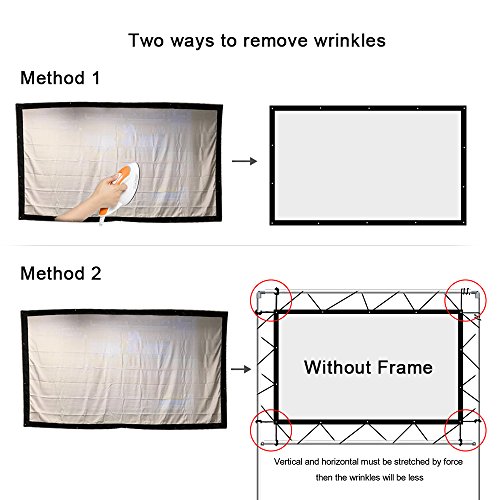 Two ways to remove wrinkles

Method 1

Method 2

Without Frame

Vertical and horizontal must be stretched by force then the wrinkles will be less