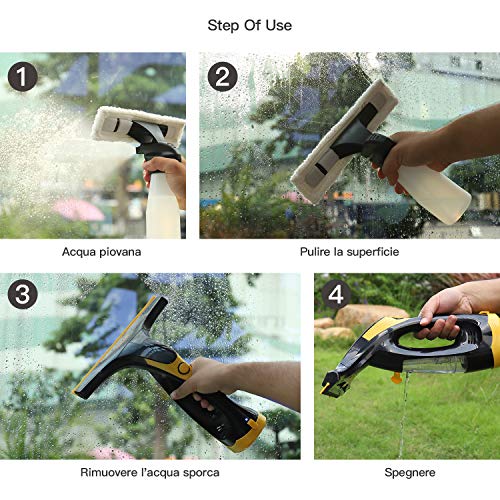 Step Of Use

1

Acqua piovana

2

Pulire la superficie

3

Rimuovere l'acqua sporca

4

Spegnere