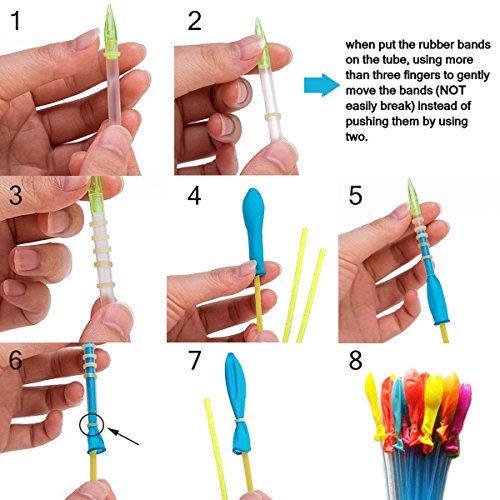 1

2

when put the rubber bands on the tube, using more than three fingers to gently move the bands (NOT easily break) instead of pushing them by using two.

3

4

5

6

7

8