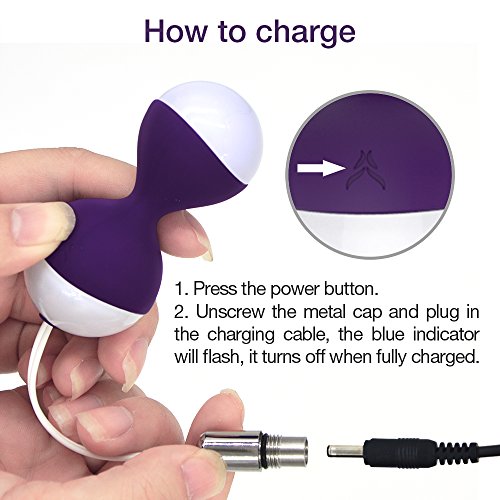 How to charge

1. Press the power button.
2. Unscrew the metal cap and plug in the charging cable, the blue indicator will flash, it turns off when fully charged.