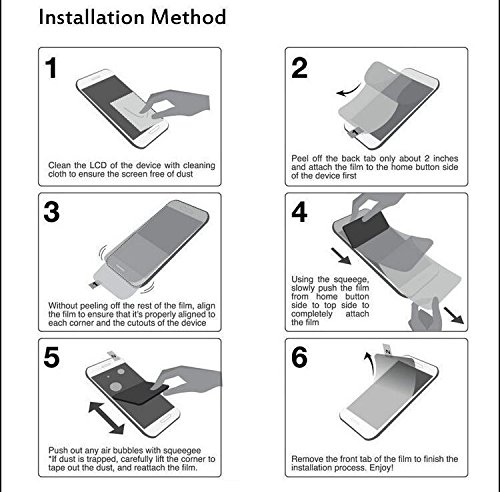 Installation Method

1

Clean the LCD of the device with cleaning cloth to ensure the screen free of dust

2

Peel off the back tab only about 2 inches and attach the film to the home button side of the device first

3

Without peeling off the rest of the film, align the film to ensure that it's properly aligned to each corner and the cutouts of the device

4

Using the squeege, slowly push the film from home button side to top side to completely attach the film

5

Push out any air bubbles with squeegee
*If dust is trapped, carefully lift the corner to tape out the dust, and reattach the film.

6

Remove the front tab of the film to finish the installation process. Enjoy!